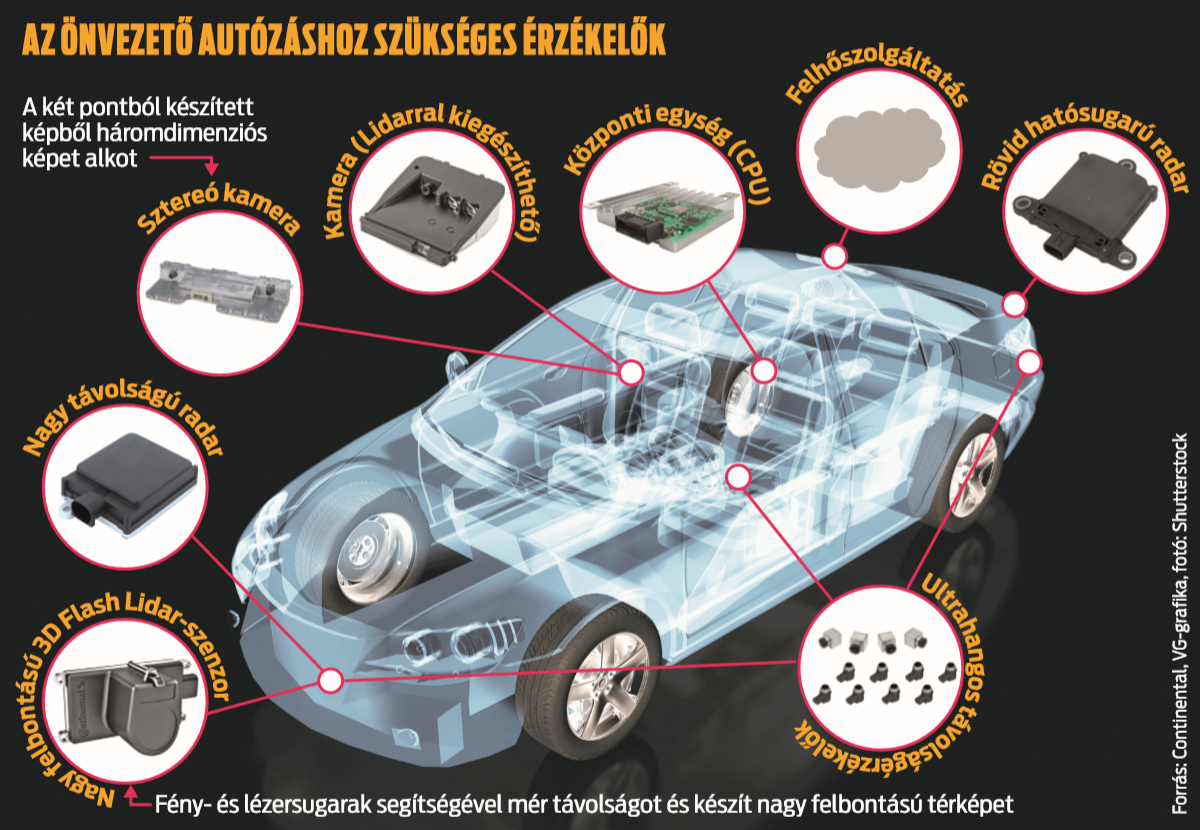 AZ ÖNVEZETŐ AUTÓZÁSHOZ SZÜKSÉGES ÉRZÉKELŐK

A két pontból készített képből háromdimenziós képet alkot

Sztereó kamera

Kamera (Lidarral kiegészíthető)

Központi egység (CPU)

Felhőszolgáltatás

Rövid hatósugarú radar

Nagy távolságú radar

Nagy felbontású 3D Flash Lidar-szenzor

Ultrahangos távolságérzékelők

Fény- és lézersugarak segítségével mér távolságot és készít nagy felbontású térképet

Forrás: Continental, VG-grafika, fotó: Shutterstock